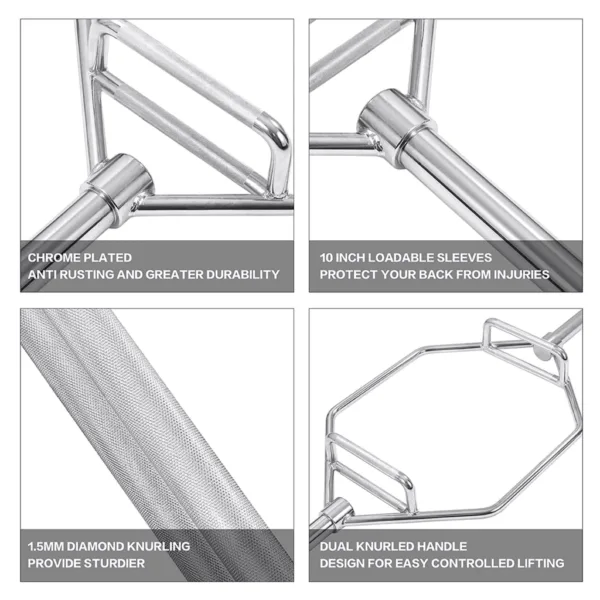 CHROME PLATED
ANTI RUSTING AND GREATER DURABILITY

10 INCH LOADABLE SLEEVES
PROTECT YOUR BACK FROM INJURIES

1.5MM DIAMOND KNURLING
PROVIDE STURDIER

DUAL KNURLED HANDLE
DESIGN FOR EASY CONTROLLED LIFTING